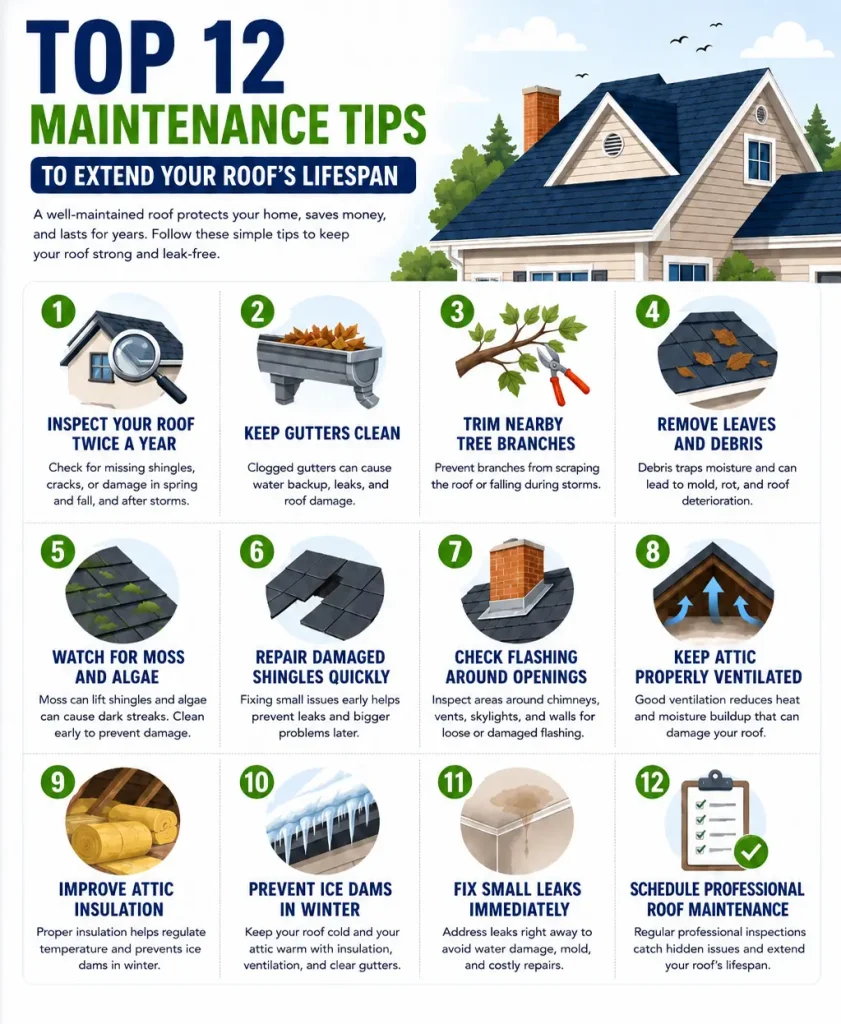 TOP 12
MAINTENANCE TIPS
TO EXTEND YOUR ROOF'S LIFESPAN

A well-maintained roof protects your home, saves money, and lasts for years. Follow these simple tips to keep your roof strong and leak-free.

1
INSPECT YOUR ROOF TWICE A YEAR
Check for missing shingles, cracks, or damage in spring and fall, and after storms.

2
KEEP GUTTERS CLEAN
Clogged gutters can cause water backup, leaks, and roof damage.

3
TRIM NEARBY TREE BRANCHES
Prevent branches from scraping the roof or falling during storms.

4
REMOVE LEAVES AND DEBRIS
Debris traps moisture and can lead to mold, rot, and roof deterioration.

5
WATCH FOR MOSS AND ALGAE
Moss can lift shingles and algae can cause dark streaks. Clean early to prevent damage.

6
REPAIR DAMAGED SHINGLES QUICKLY
Fixing small issues early helps prevent leaks and bigger problems later.

7
CHECK FLASHING AROUND OPENINGS
Inspect areas around chimneys, vents, skylights, and walls for loose or damaged flashing.

8
KEEP ATTIC PROPERLY VENTILATED
Good ventilation reduces heat and moisture buildup that can damage your roof.

9
IMPROVE ATTIC INSULATION
Proper insulation helps regulate temperature and prevents ice dams in winter.

10
PREVENT ICE DAMS IN WINTER
Keep your roof cold and your attic warm with insulation, ventilation, and clear gutters.

11
FIX SMALL LEAKS IMMEDIATELY
Address leaks right away to avoid water damage, mold, and costly repairs.

12
SCHEDULE PROFESSIONAL ROOF MAINTENANCE
Regular professional inspections catch hidden issues and extend your roof's lifespan.